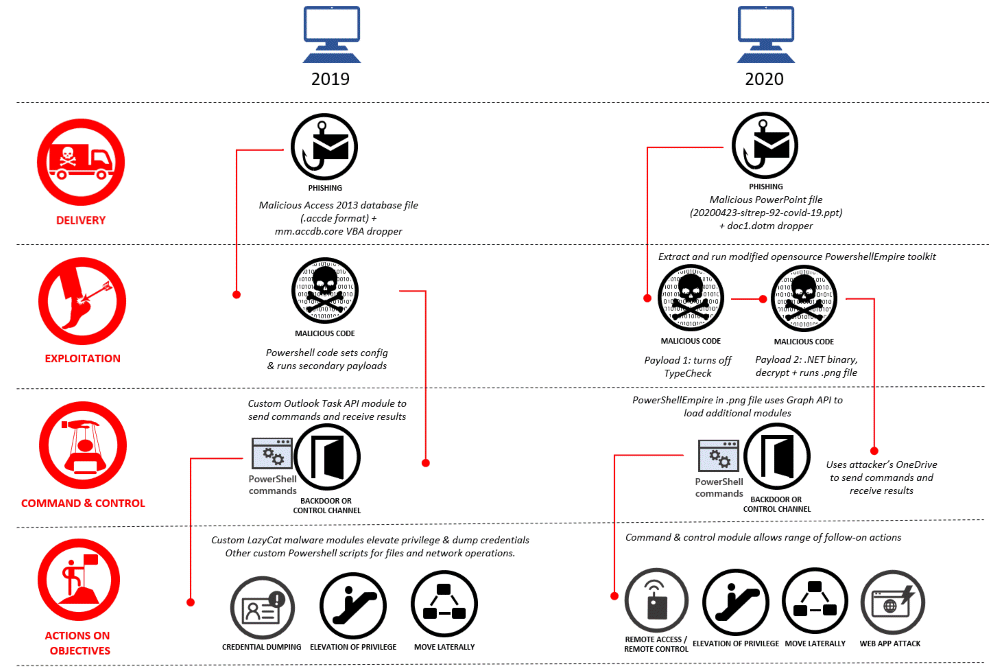 2019

2020

DELIVERY

PHISHING

Malicious Access 2013 database file (.accde format) + mm.accdb.core VBA dropper

PHISHING

Malicious PowerPoint file (20200423-sitrep-92-covid-19.ppt) + doc1.dotm dropper

EXPLOITATION

MALICIOUS CODE

Powershell code sets config & runs secondary payloads

Extract and run modified opensource PowershellEmpire toolkit

MALICIOUS CODE

Payload 1: turns off TypeCheck

MALICIOUS CODE

Payload 2: .NET binary, decrypt + runs .png file

COMMAND & CONTROL

Custom Outlook Task API module to send commands and receive results

PowerShell commands

BACKDOOR OR CONTROL CHANNEL

PowerShellEmpire in .png file uses Graph API to load additional modules

PowerShell commands

BACKDOOR OR CONTROL CHANNEL

Uses attacker's OneDrive to send commands and receive results

ACTIONS ON OBJECTIVES

Custom LazyCat malware modules elevate privilege & dump credentials
Other custom Powershell scripts for files and network operations.

CREDENTIAL DUMPING

ELEVATION OF PRIVILEGE

MOVE LATERALLY

Command & control module allows range of follow-on actions

REMOTE ACCESS / REMOTE CONTROL

ELEVATION OF PRIVILEGE

MOVE LATERALLY

WEB APP ATTACK